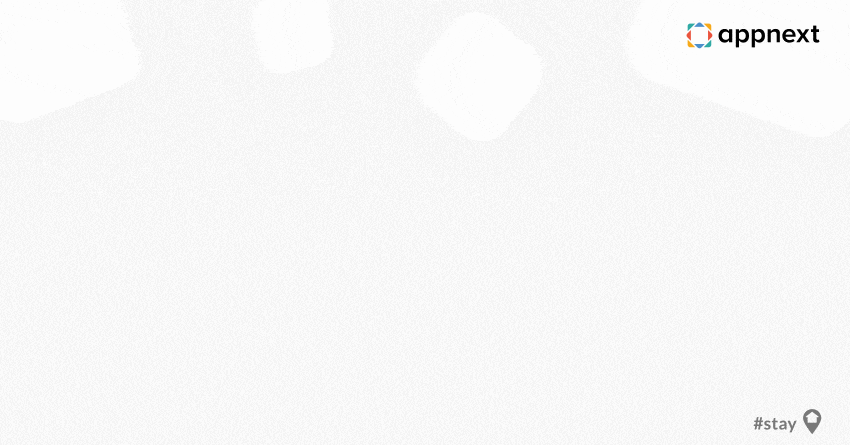 appnext

#stay